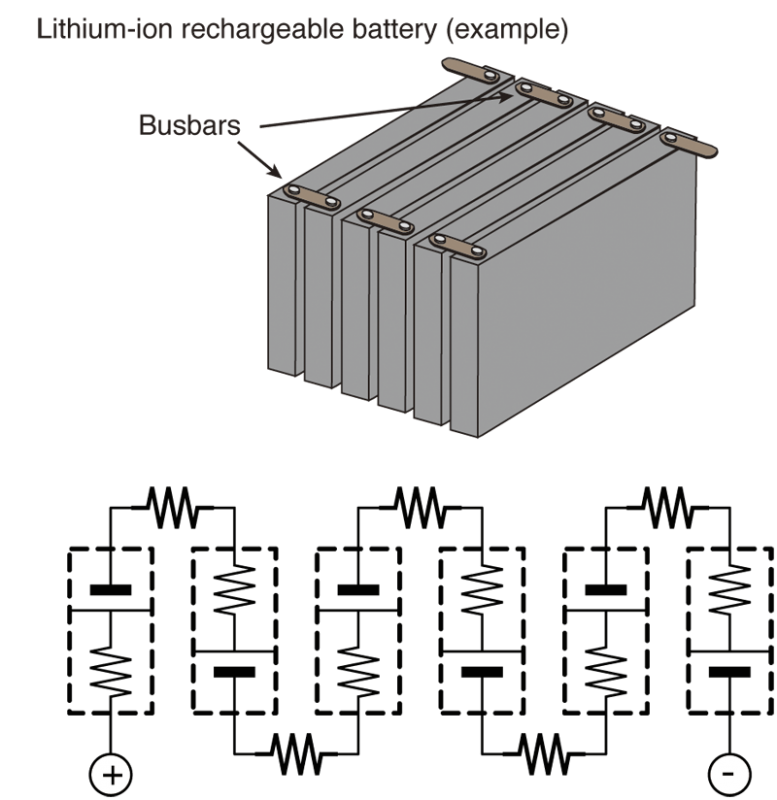 Lithium-ion rechargeable battery (example)

Busbars

+

-